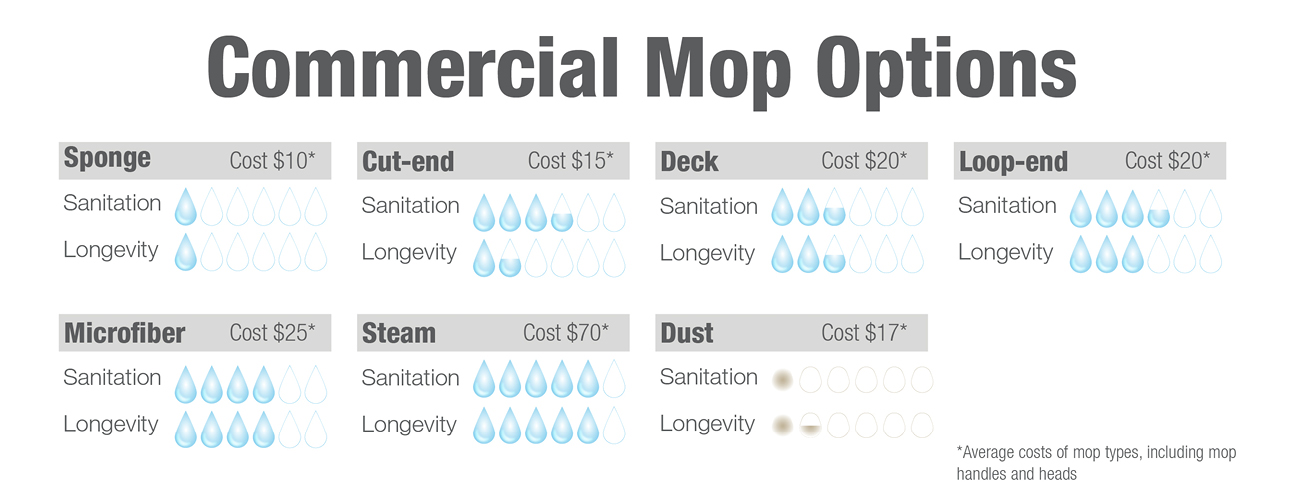 Commercial Mop Options

Sponge Cost $10*
Sanitation
Longevity

Cut-end Cost $15*
Sanitation
Longevity

Deck Cost $20*
Sanitation
Longevity

Loop-end Cost $20*
Sanitation
Longevity

Microfiber Cost $25*
Sanitation
Longevity

Steam Cost $70*
Sanitation
Longevity

Dust Cost $17*
Sanitation
Longevity

*Average costs of mop types, including mop handles and heads